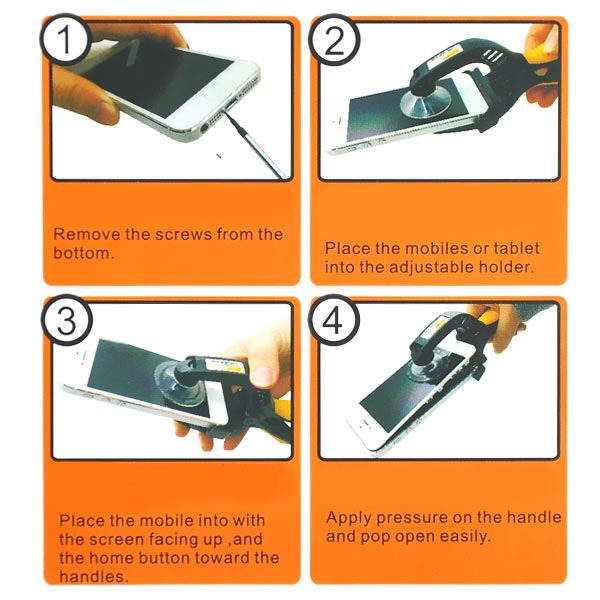 1

Remove the screws from the bottom.

2

Place the mobiles or tablet into the adjustable holder.

3

Place the mobile into with the screen facing up ,and the home button toward the handles.

4

Apply pressure on the handle and pop open easily.